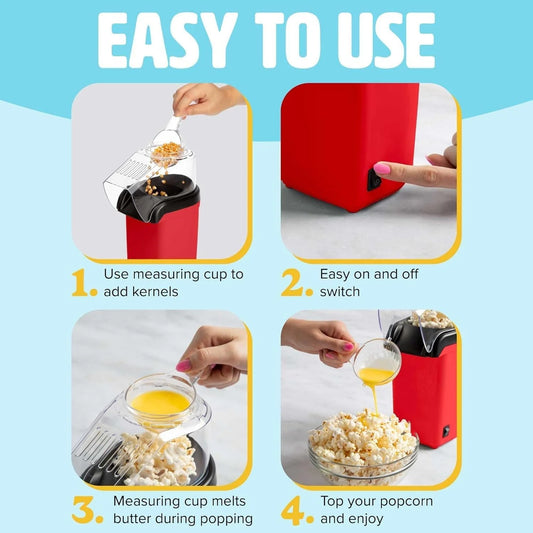 EASY TO USE

1. Use measuring cup to add kernels

2. Easy on and off switch

3. Measuring cup melts butter during popping

4. Top your popcorn and enjoy